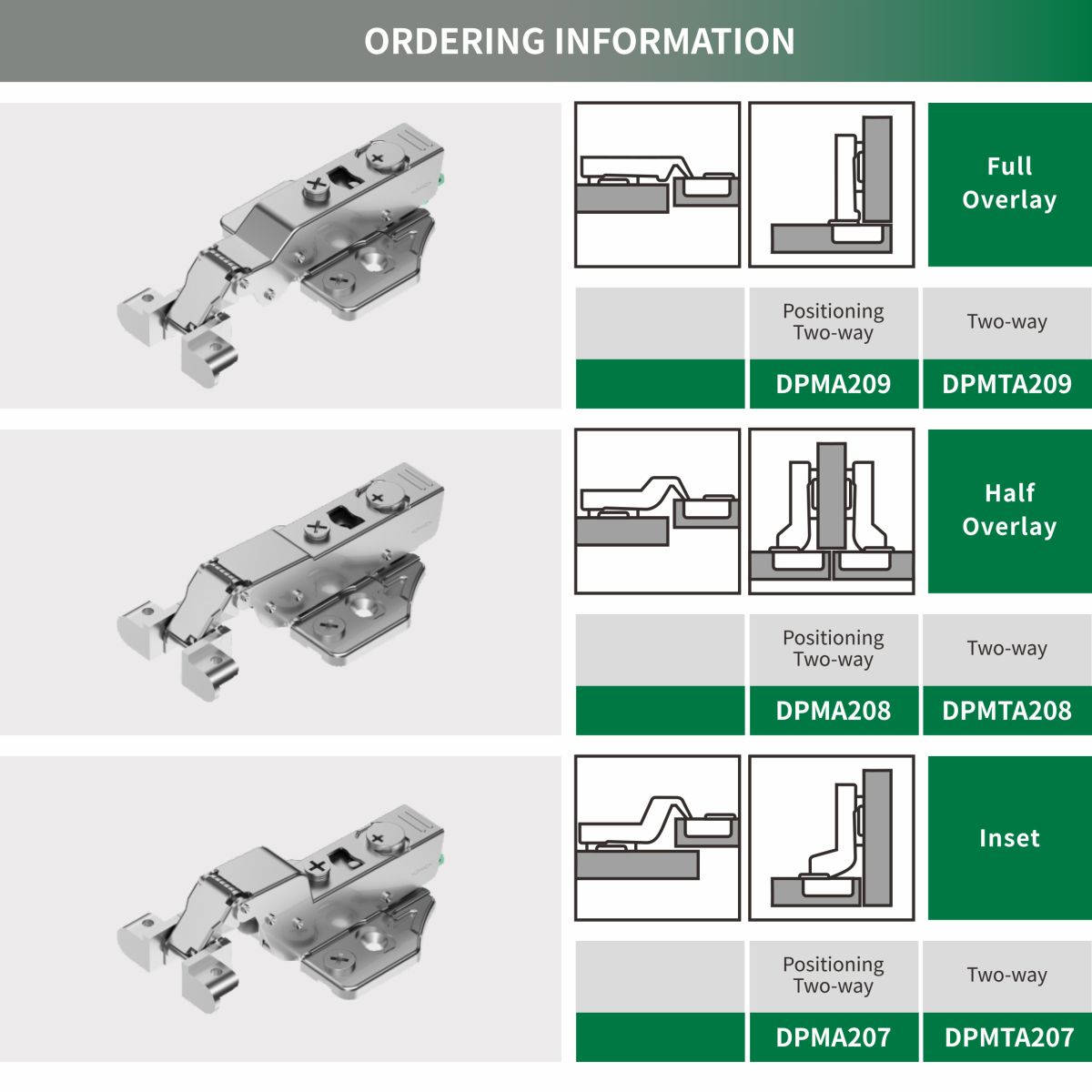 ORDERING INFORMATION

Full Overlay

| | Positioning Two-way | Two-way |
|---|---|---|
| | DPMA209 | DPMTA209 |

Half Overlay

| | Positioning Two-way | Two-way |
|---|---|---|
| | DPMA208 | DPMTA208 |

Inset

| | Positioning Two-way | Two-way |
|---|---|---|
| | DPMA207 | DPMTA207 |